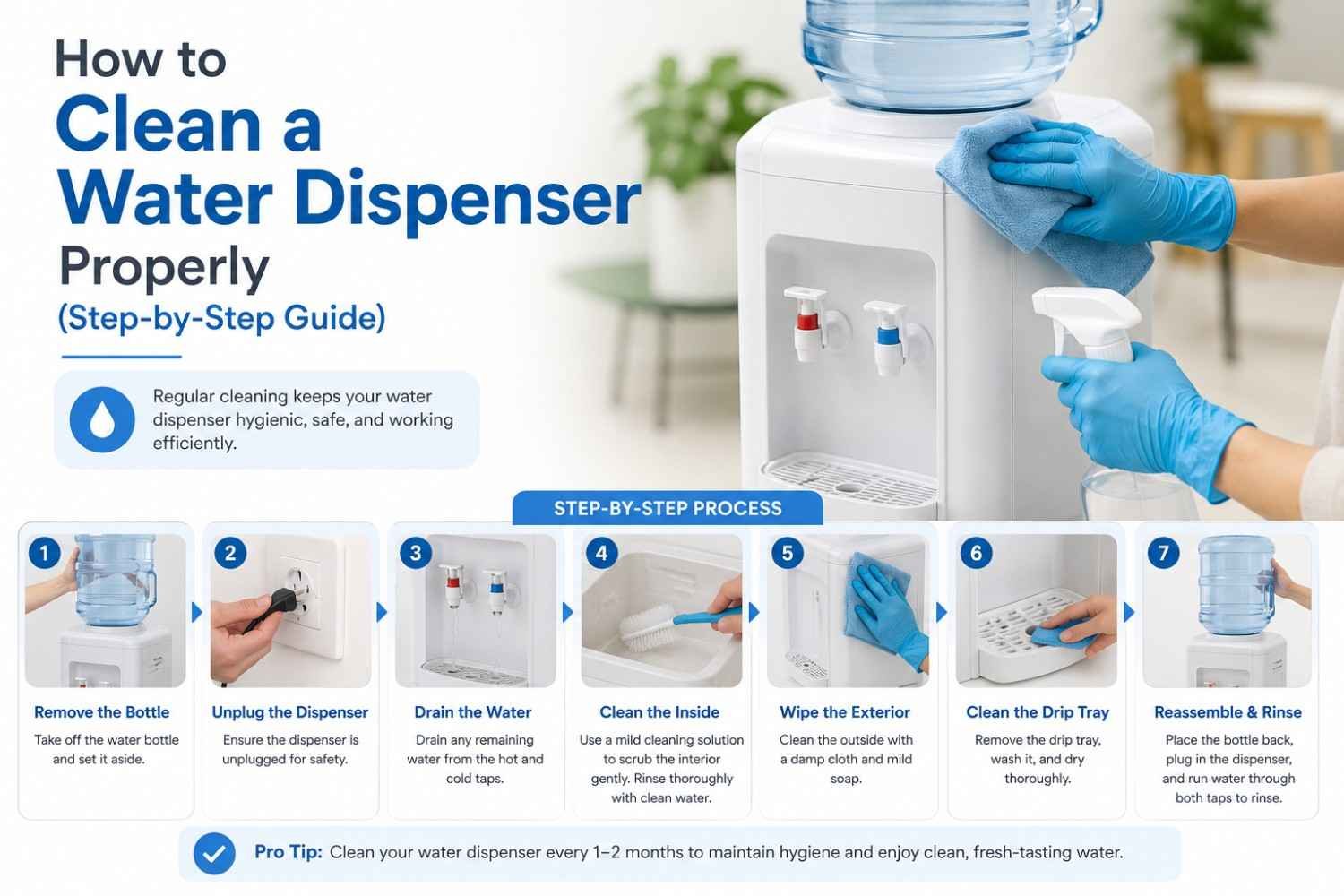 How to
Clean a
Water Dispenser
Properly
(Step-by-Step Guide)

Regular cleaning keeps your water dispenser hygienic, safe, and working efficiently.

STEP-BY-STEP PROCESS

1
Remove the Bottle
Take off the water bottle and set it aside.

2
Unplug the Dispenser
Ensure the dispenser is unplugged for safety.

3
Drain the Water
Drain any remaining water from the hot and cold taps.

4
Clean the Inside
Use a mild cleaning solution to scrub the interior gently. Rinse thoroughly with clean water.

5
Wipe the Exterior
Clean the outside with a damp cloth and mild soap.

6
Clean the Drip Tray
Remove the drip tray, wash it, and dry thoroughly.

7
Reassemble & Rinse
Place the bottle back, plug in the dispenser, and run water through both taps to rinse.

Pro Tip: Clean your water dispenser every 1–2 months to maintain hygiene and enjoy clean, fresh-tasting water.